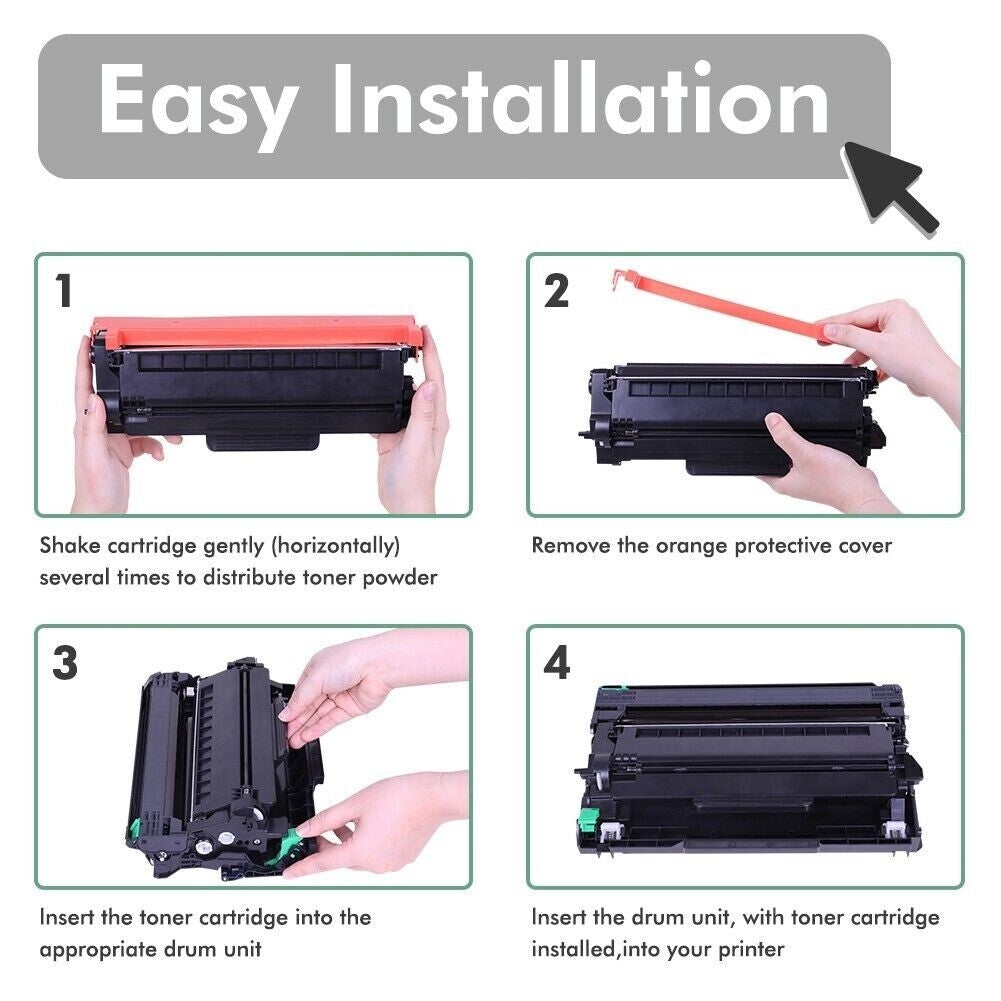 Easy Installation

1

Shake cartridge gently (horizontally) several times to distribute toner powder

2

Remove the orange protective cover

3

Insert the toner cartridge into the appropriate drum unit

4

Insert the drum unit, with toner cartridge installed,into your printer