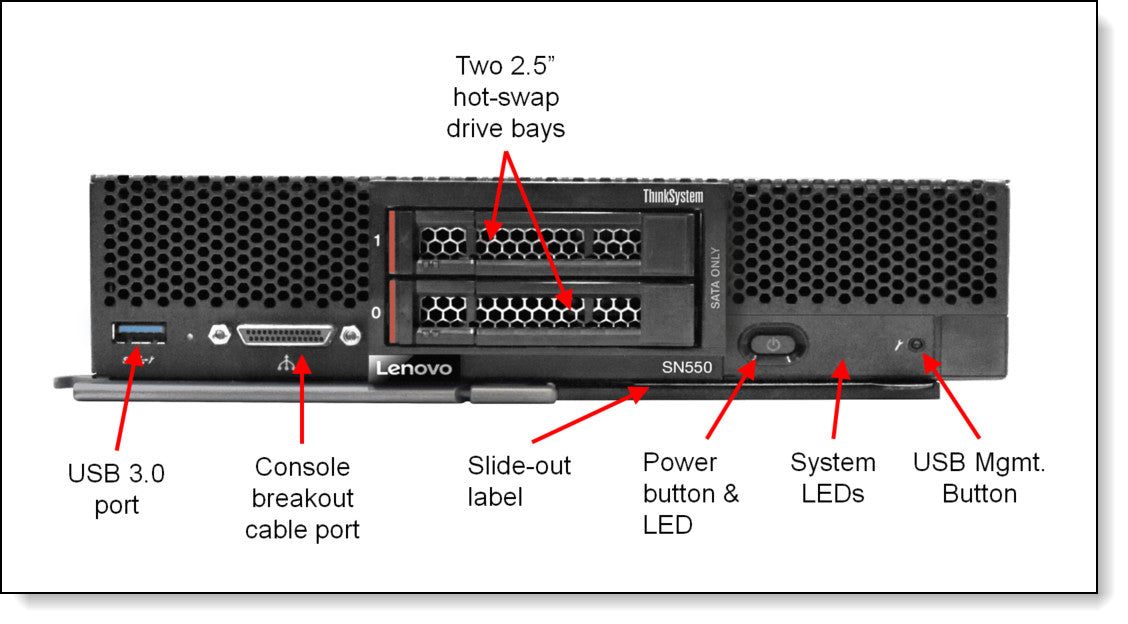 Two 2.5”
hot-swap
drive bays

ThinkSystem

1

0

SATA ONLY

Lenovo

SN550

USB 3.0
port

Console
breakout
cable port

Slide-out
label

Power
button &
LED

System
LEDs

USB Mgmt.
Button