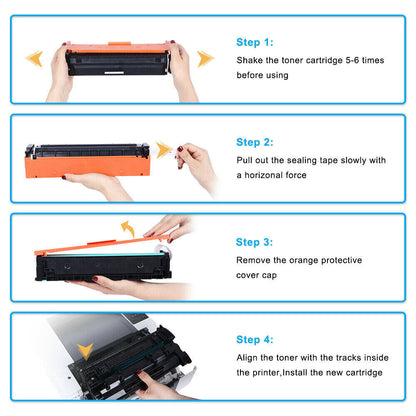 Step 1:
Shake the toner cartridge 5-6 times before using

Step 2:
Pull out the sealing tape slowly with a horizonal force

Step 3:
Remove the orange protective cover cap

Step 4:
Align the toner with the tracks inside the printer,Install the new cartridge