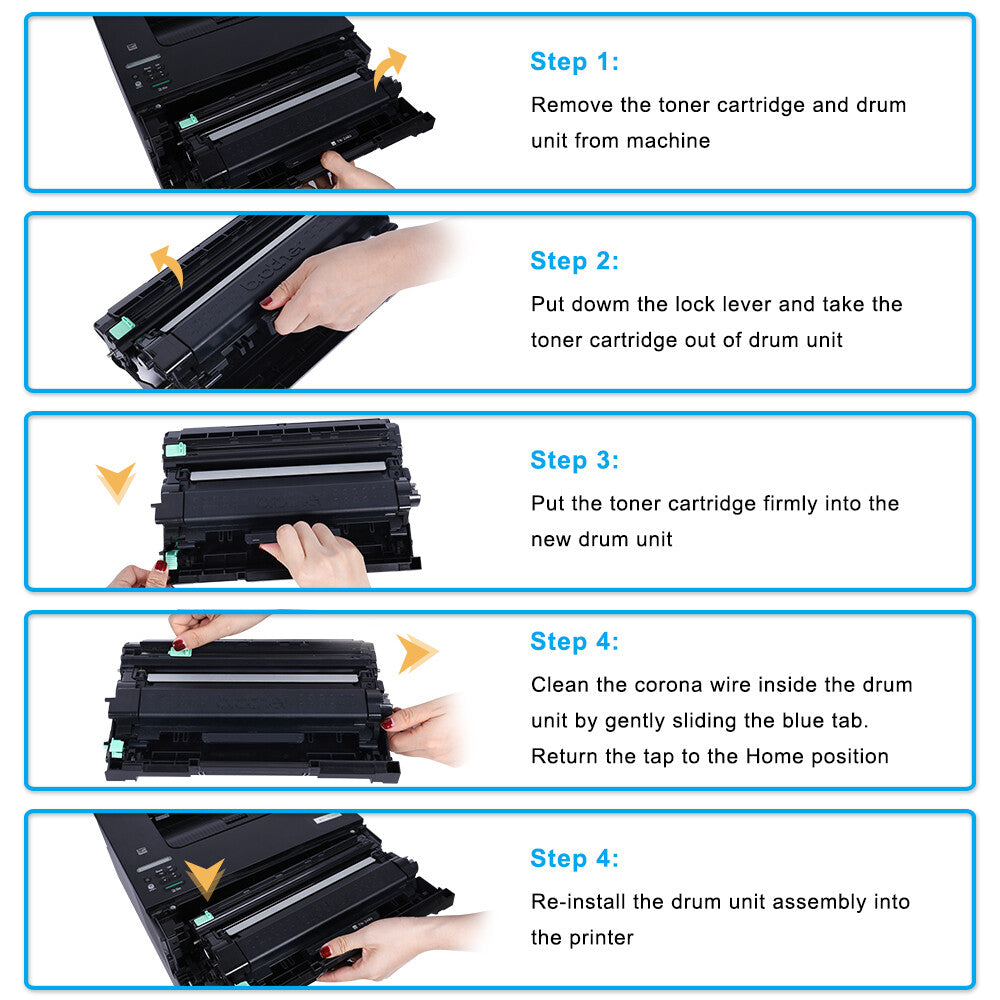 Step 1:
Remove the toner cartridge and drum unit from machine

Step 2:
Put dowm the lock lever and take the toner cartridge out of drum unit

Step 3:
Put the toner cartridge firmly into the new drum unit

Step 4:
Clean the corona wire inside the drum unit by gently sliding the blue tab. Return the tap to the Home position

Step 4:
Re-install the drum unit assembly into the printer