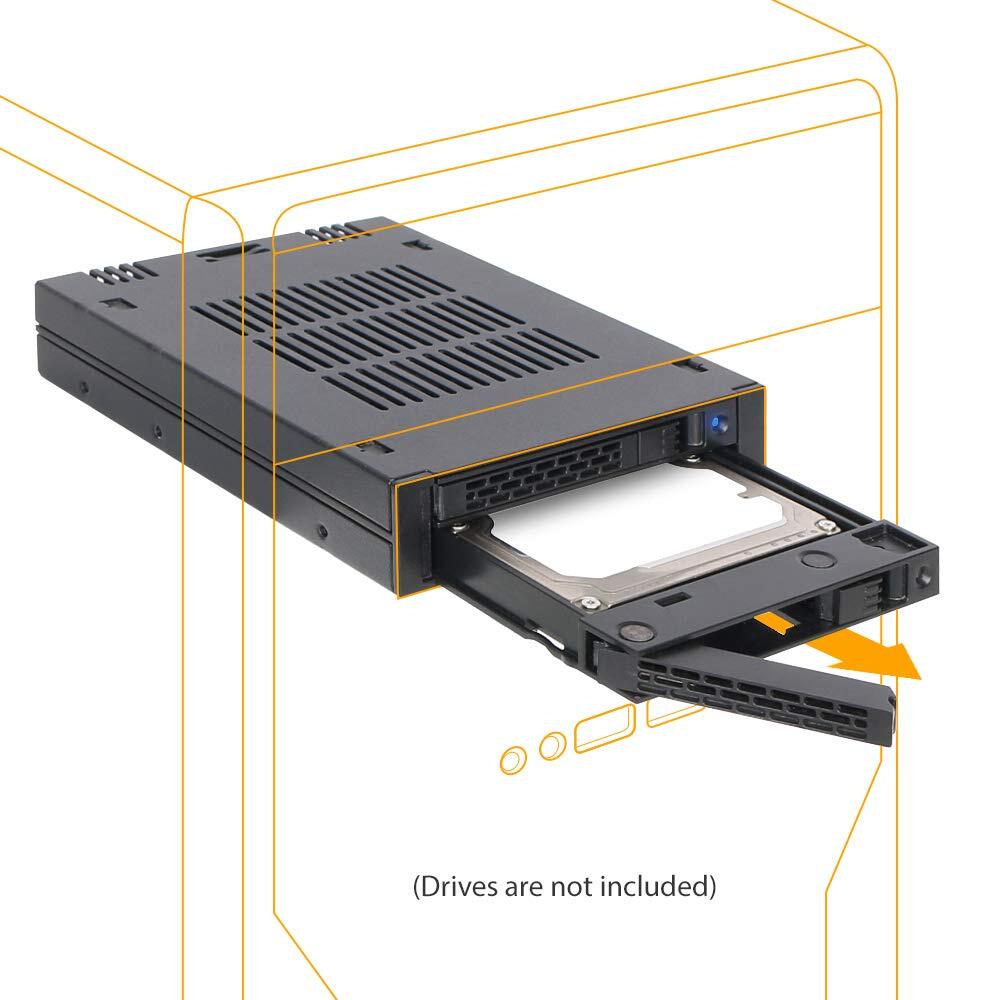 (Drives are not included)