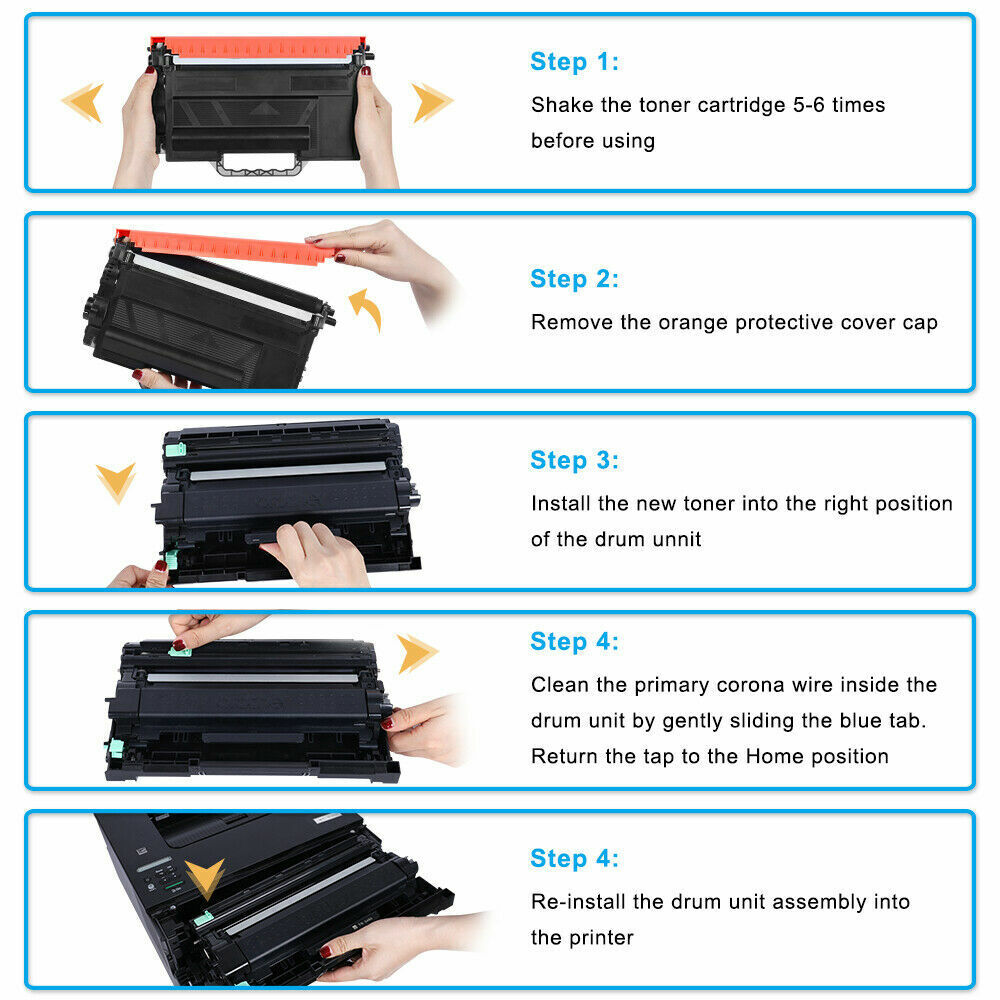 Step 1:
Shake the toner cartridge 5-6 times before using

Step 2:
Remove the orange protective cover cap

Step 3:
Install the new toner into the right position of the drum unnit

Step 4:
Clean the primary corona wire inside the drum unit by gently sliding the blue tab. Return the tap to the Home position

Step 4:
Re-install the drum unit assembly into the printer