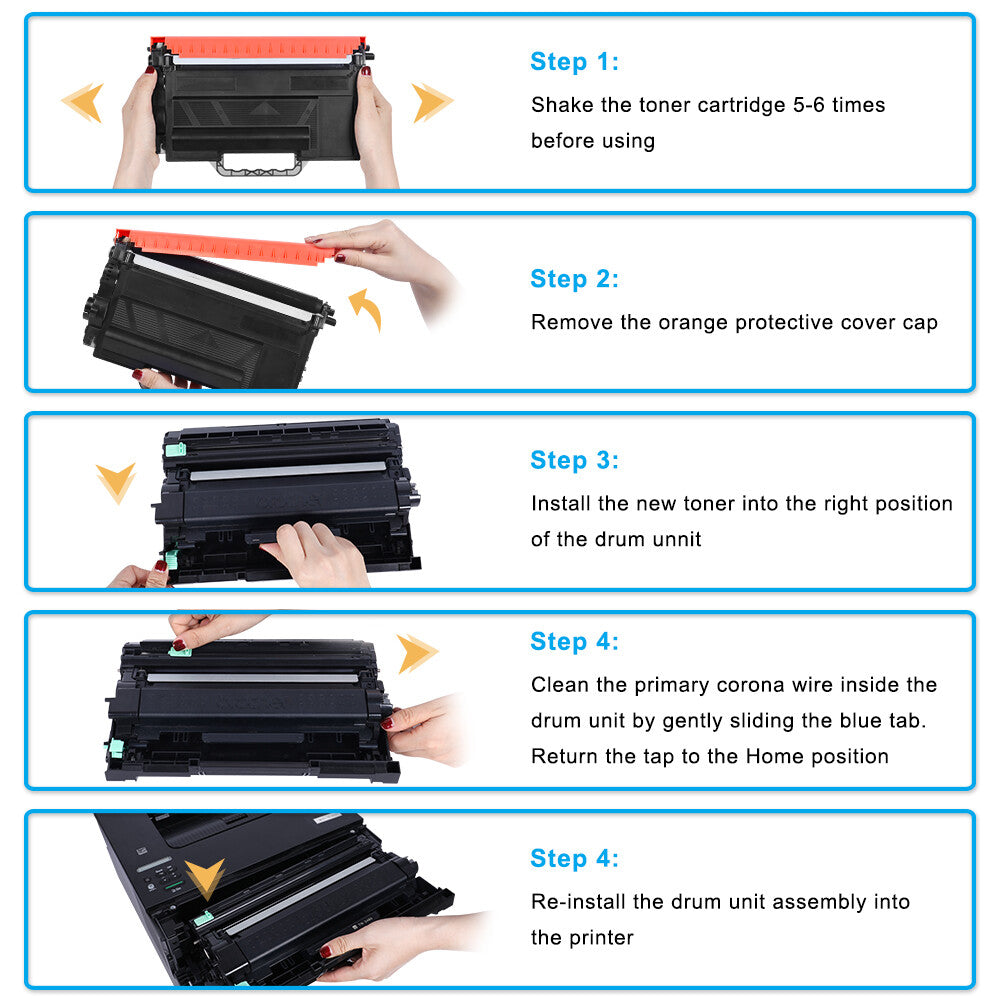 Step 1:
Shake the toner cartridge 5-6 times before using

Step 2:
Remove the orange protective cover cap

Step 3:
Install the new toner into the right position of the drum unnit

Step 4:
Clean the primary corona wire inside the drum unit by gently sliding the blue tab. Return the tap to the Home position

Step 4:
Re-install the drum unit assembly into the printer