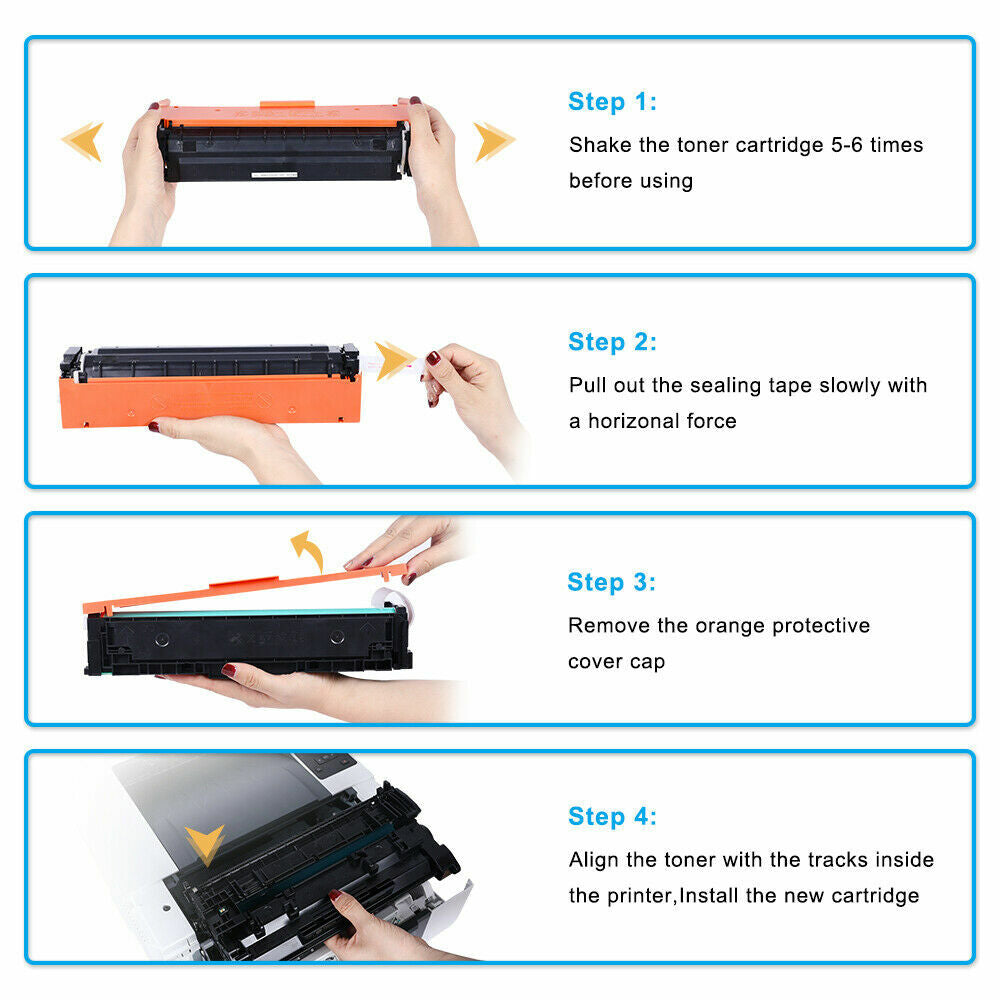 Step 1:
Shake the toner cartridge 5-6 times before using

Step 2:
Pull out the sealing tape slowly with a horizonal force

Step 3:
Remove the orange protective cover cap

Step 4:
Align the toner with the tracks inside the printer,Install the new cartridge