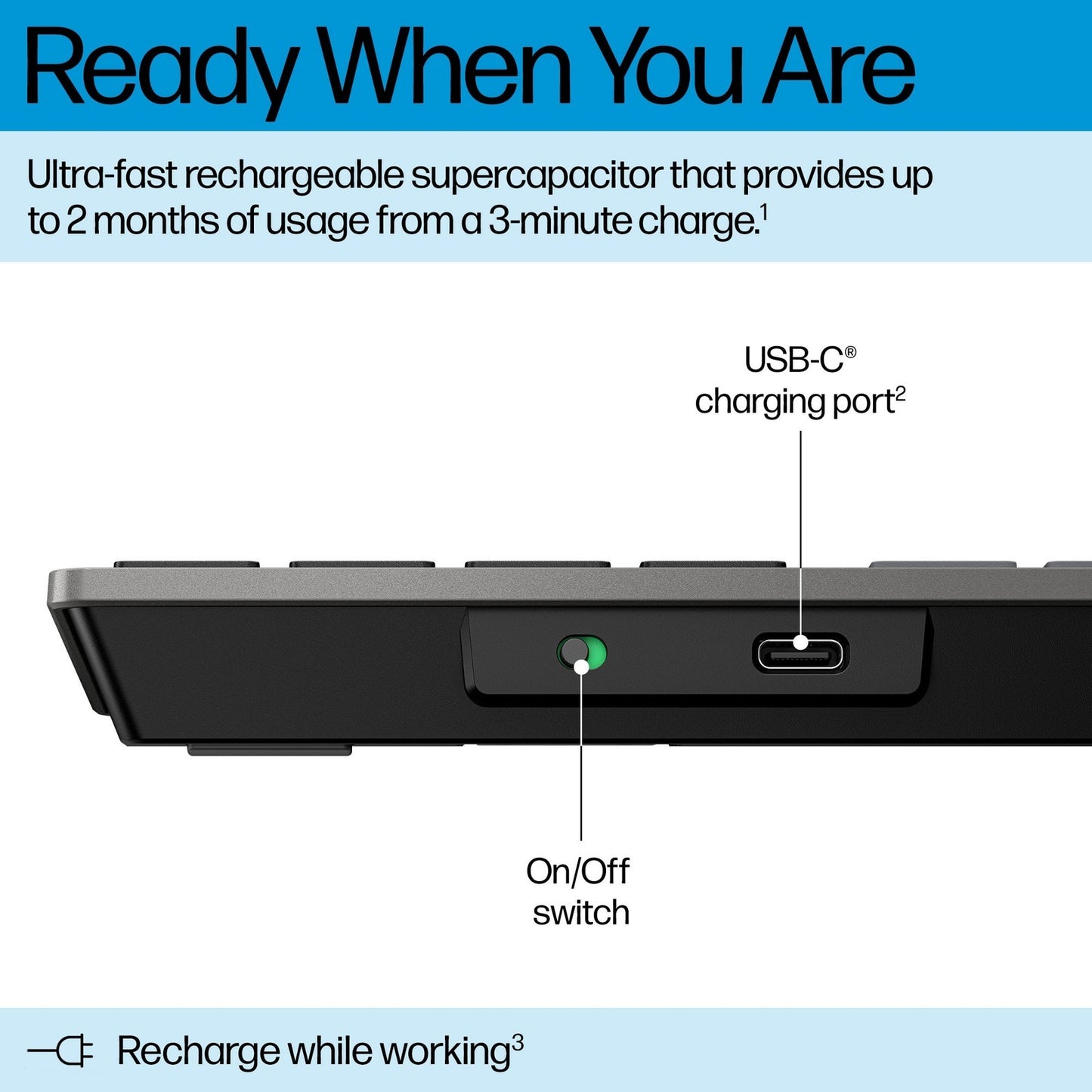 Ready When You Are

Ultra-fast rechargeable supercapacitor that provides up to 2 months of usage from a 3-minute charge.$^1$

USB-C® charging port$^2$

On/Off switch

Recharge while working$^3$