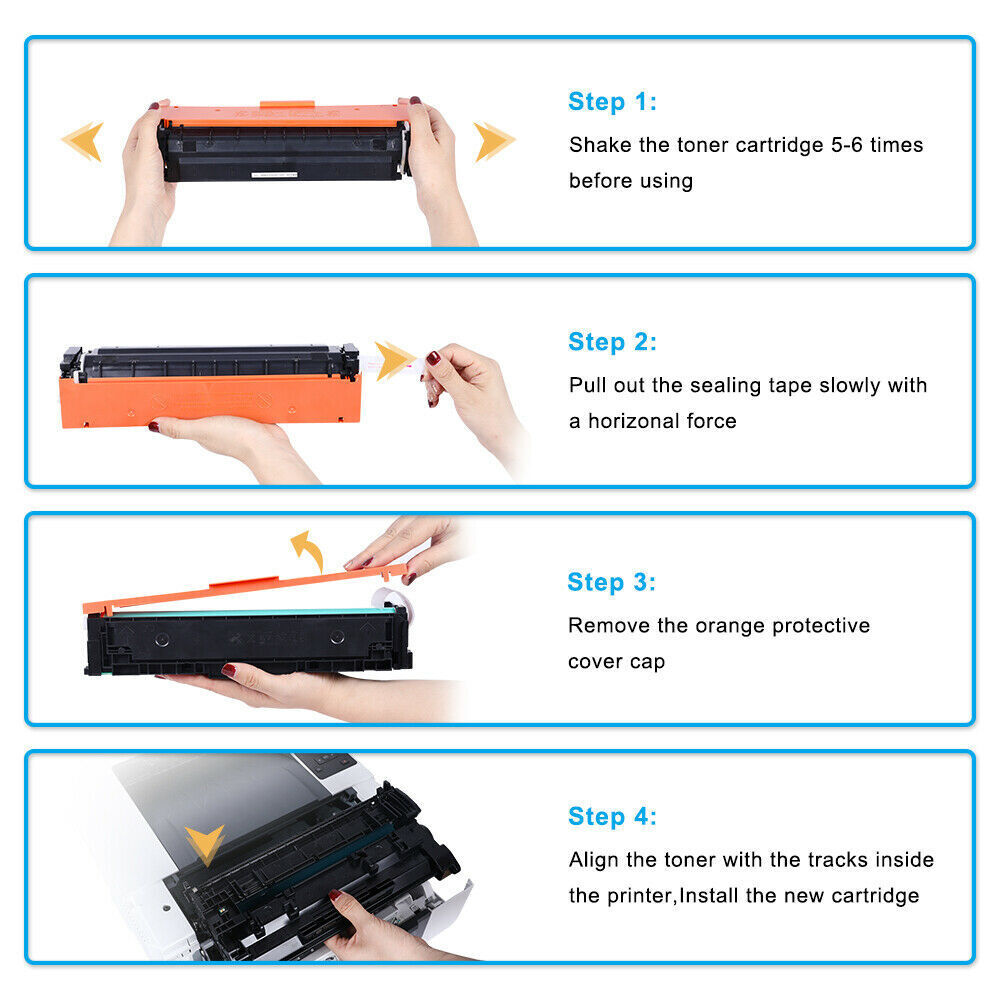 Step 1:
Shake the toner cartridge 5-6 times before using

Step 2:
Pull out the sealing tape slowly with a horizonal force

Step 3:
Remove the orange protective cover cap

Step 4:
Align the toner with the tracks inside the printer,Install the new cartridge